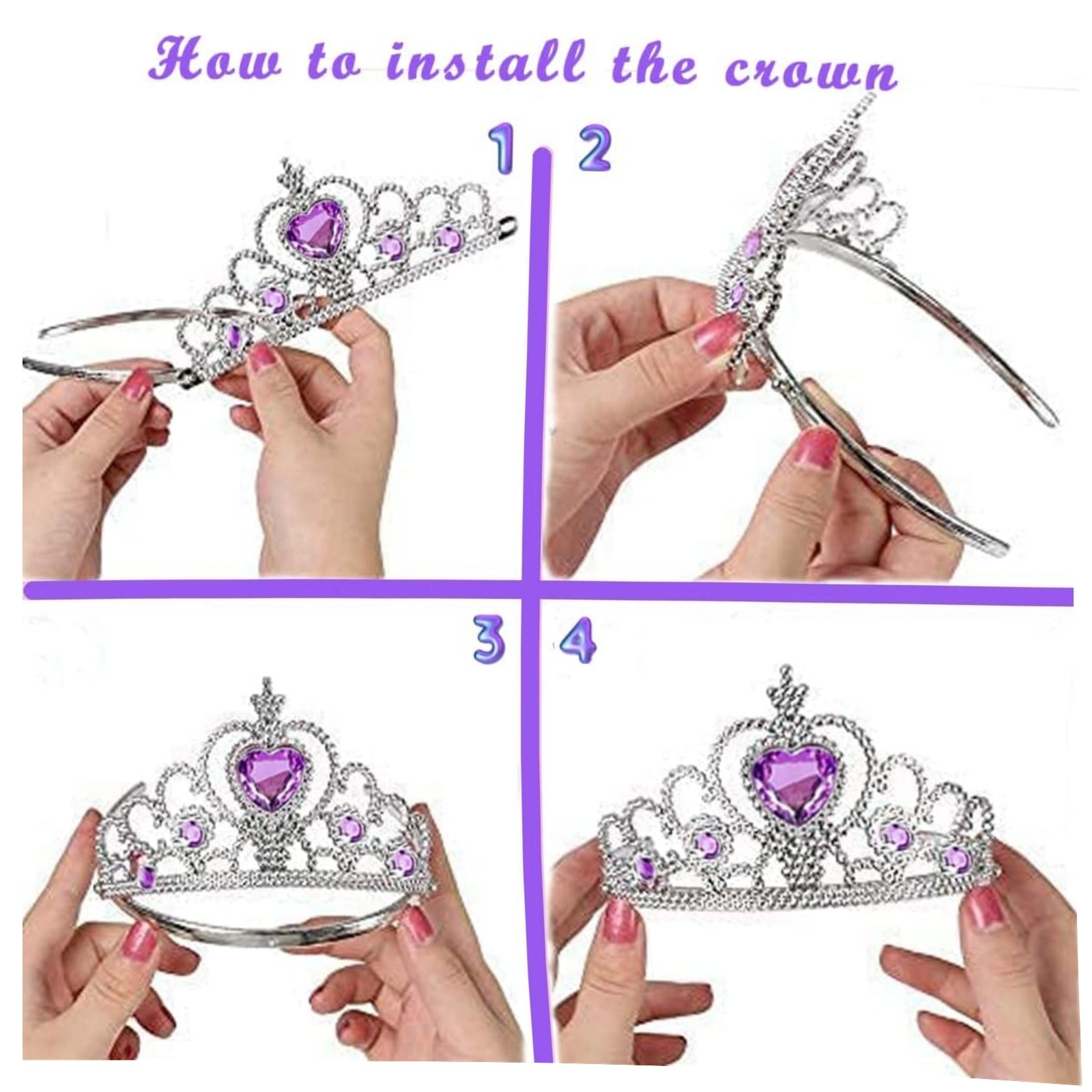 How to install the crown

1

2

3

4