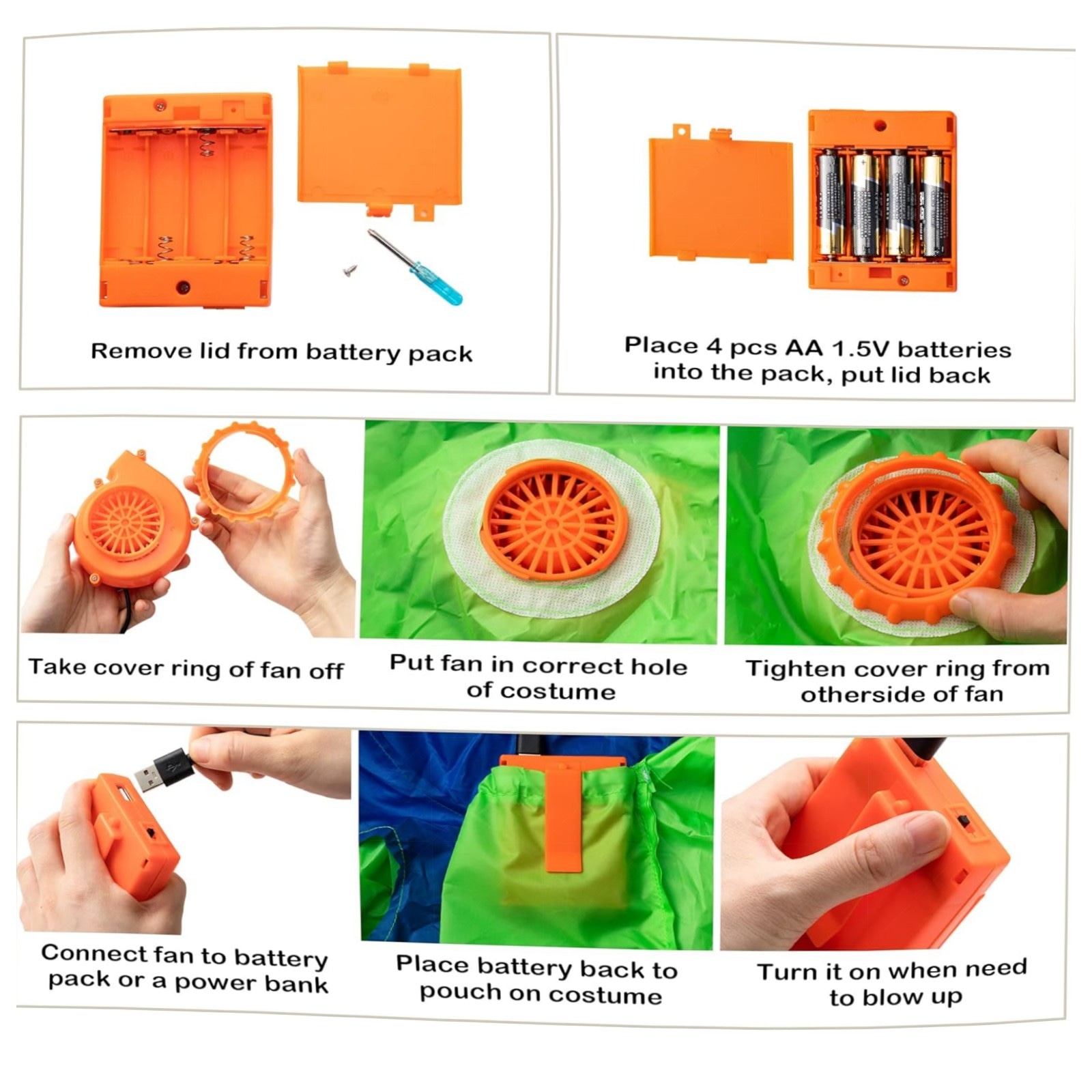 Remove lid from battery pack

Place 4 pcs AA 1.5V batteries into the pack, put lid back

Take cover ring of fan off

Put fan in correct hole of costume

Tighten cover ring from otherside of fan

Connect fan to battery pack or a power bank

Place battery back to pouch on costume

Turn it on when need to blow up