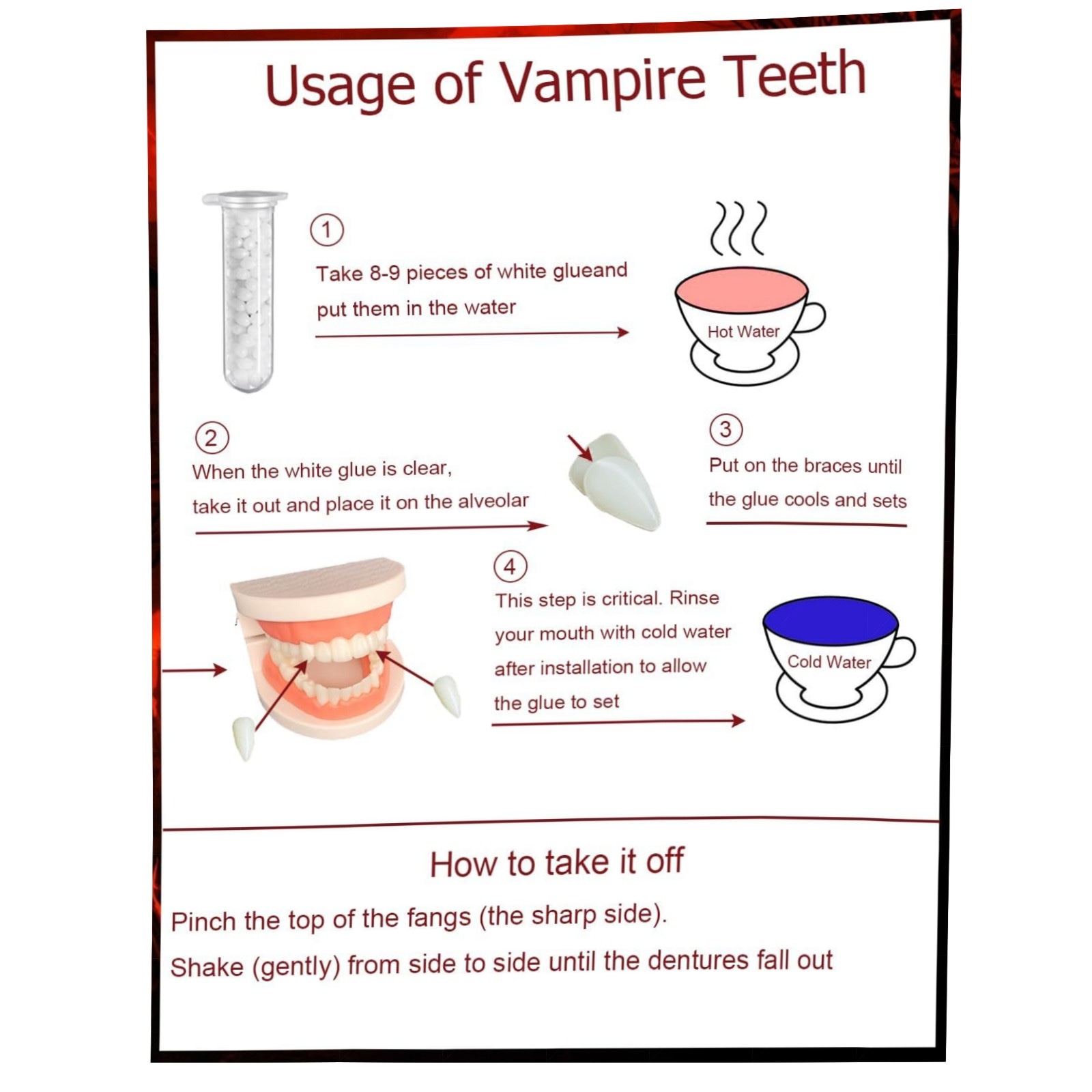 Usage of Vampire Teeth

①
Take 8-9 pieces of white glueand put them in the water

Hot Water

②
When the white glue is clear, take it out and place it on the alveolar

③
Put on the braces until the glue cools and sets

④
This step is critical. Rinse your mouth with cold water after installation to allow the glue to set

Cold Water

How to take it off

Pinch the top of the fangs (the sharp side).
Shake (gently) from side to side until the dentures fall out