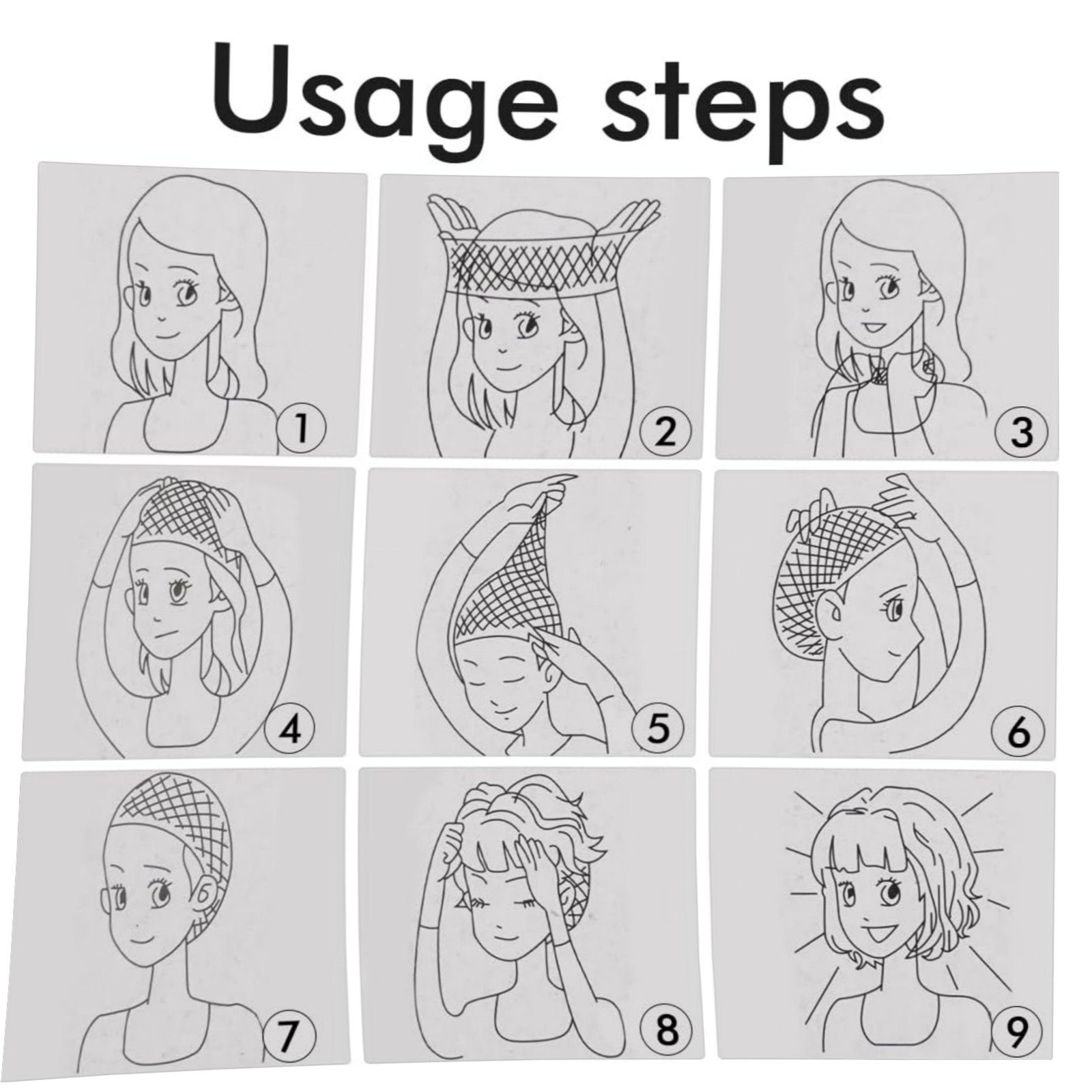 Usage steps

1

2

3

4

5

6

7

8

9