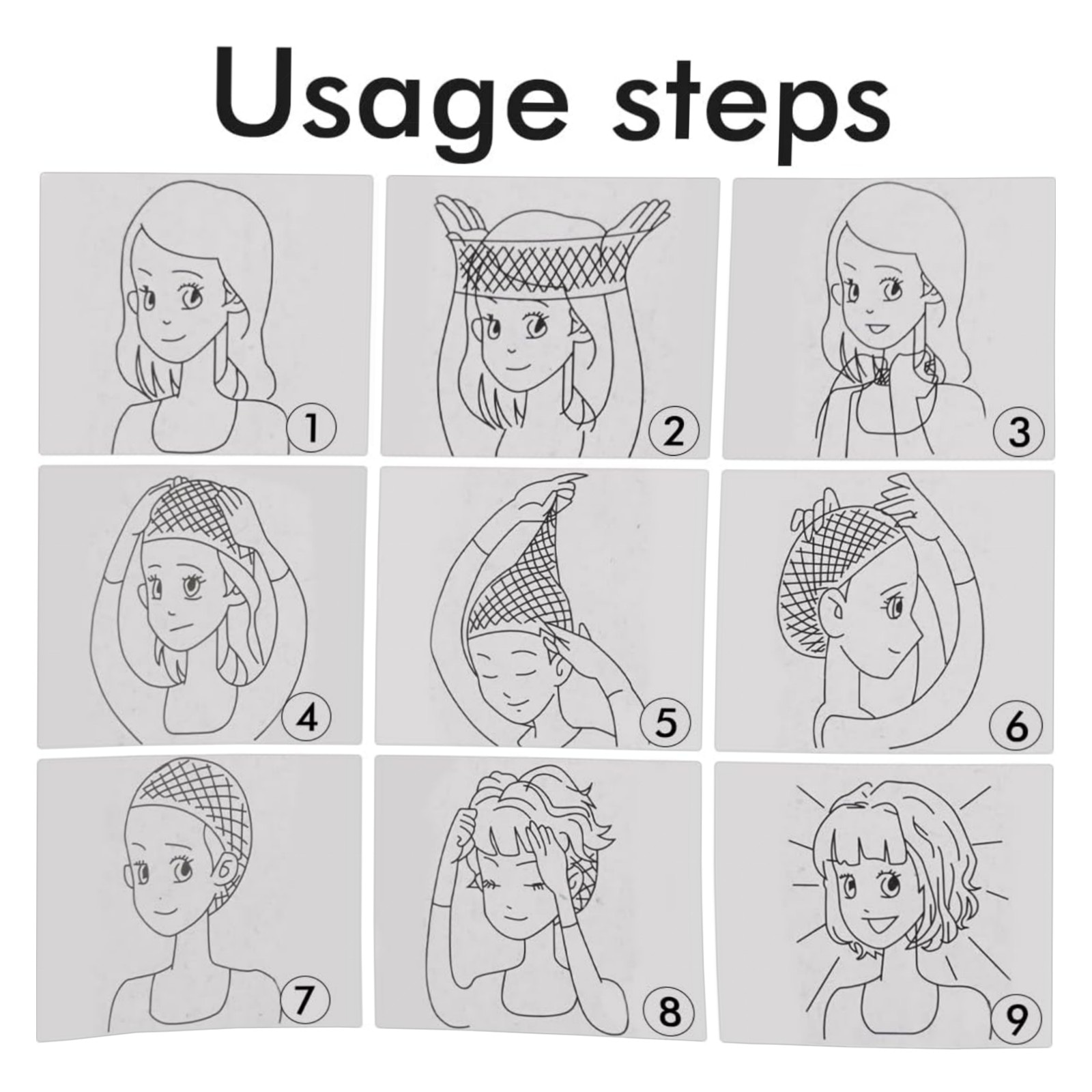 Usage steps

1

2

3

4

5

6

7

8

9